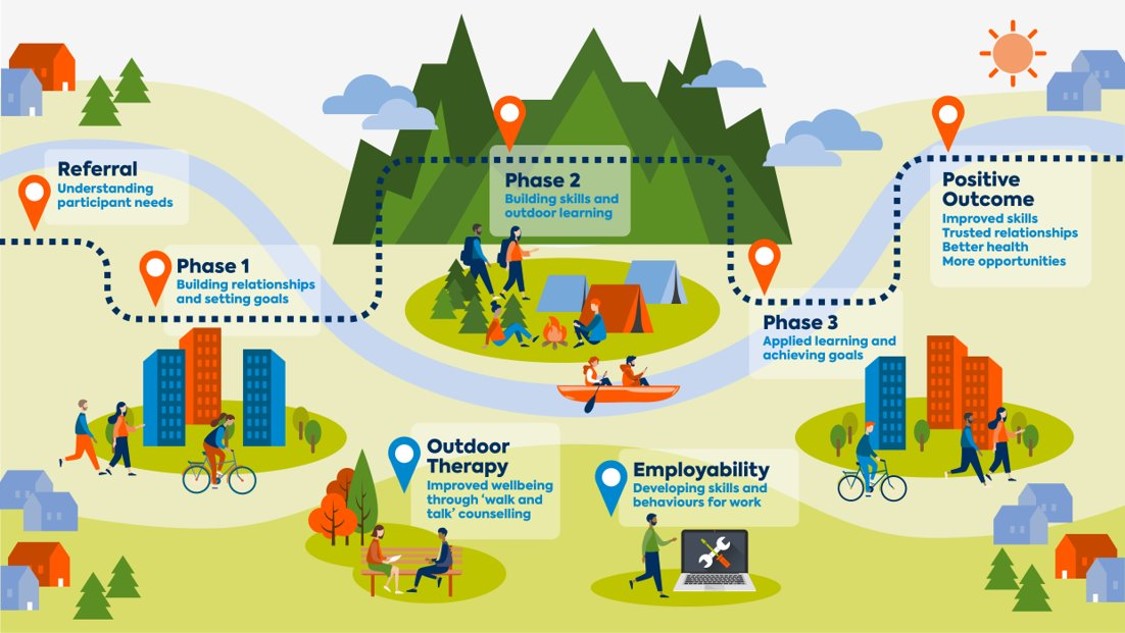 Referral
Understanding participant needs

Phase 1
Building relationships and setting goals

Phase 2
Building skills and outdoor learning

Phase 3
Applied learning and achieving goals

Positive Outcome
Improved skills
Trusted relationships
Better health
More opportunities

Outdoor Therapy
Improved wellbeing through 'walk and talk' counselling

Employability
Developing skills and behaviours for work